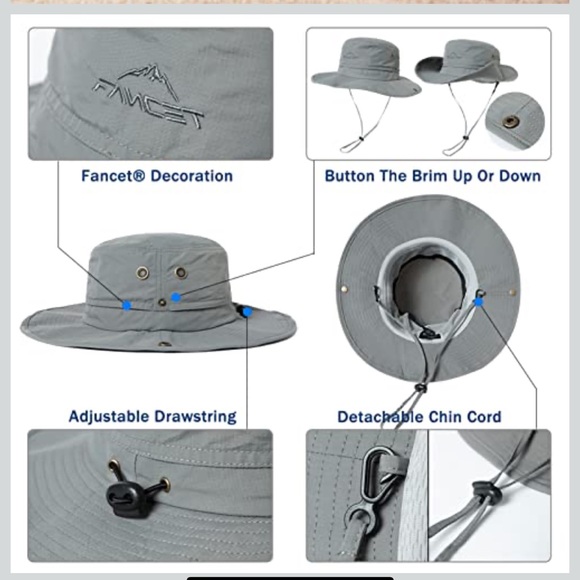 FANCET

Fancet® Decoration

Button The Brim Up Or Down

Adjustable Drawstring

Detachable Chin Cord